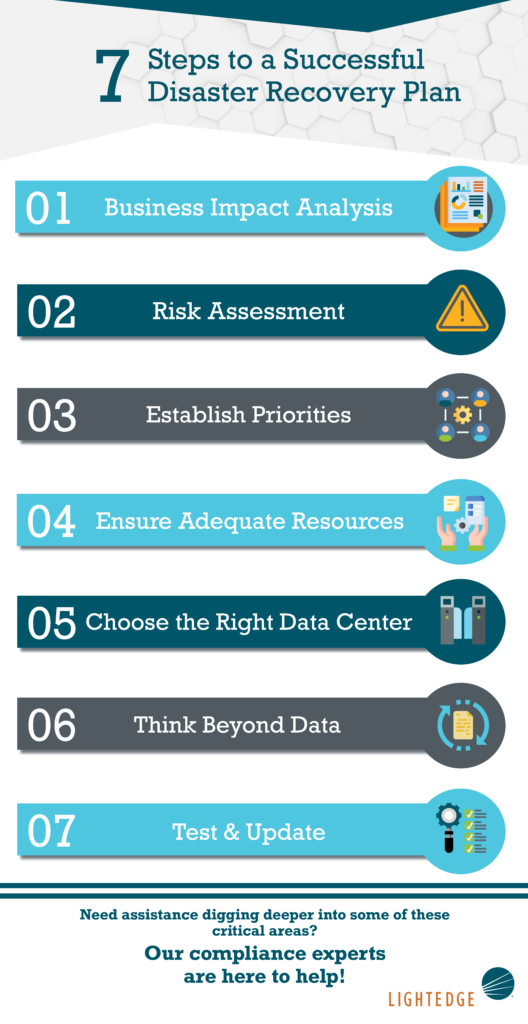 7 Steps to a Successful Disaster Recovery Plan

01 Business Impact Analysis

02 Risk Assessment

03 Establish Priorities

04 Ensure Adequate Resources

05 Choose the Right Data Center

06 Think Beyond Data

07 Test & Update

Need assistance digging deeper into some of these critical areas?

Our compliance experts are here to help!

LIGHTEDGE